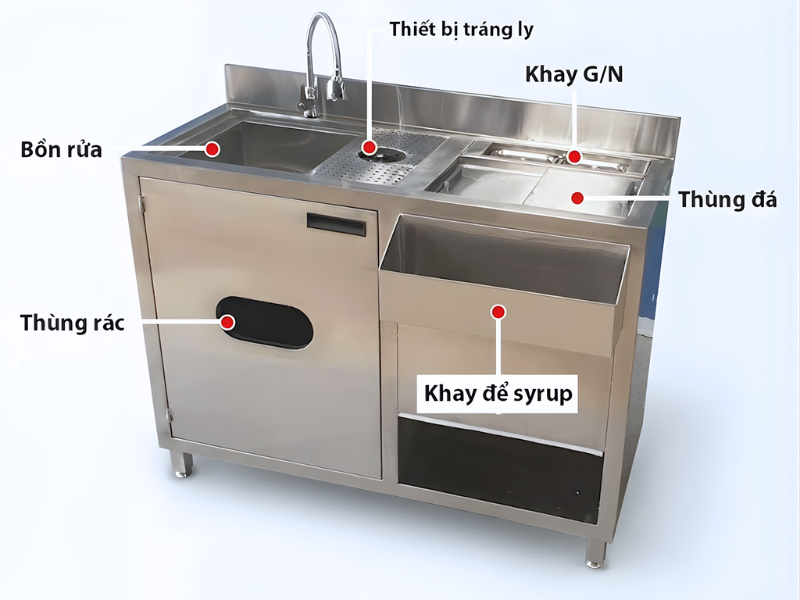 Thiết bị tráng ly
Khay G/N
Bồn rửa
Thùng đá
Thùng rác
Khay để syrup